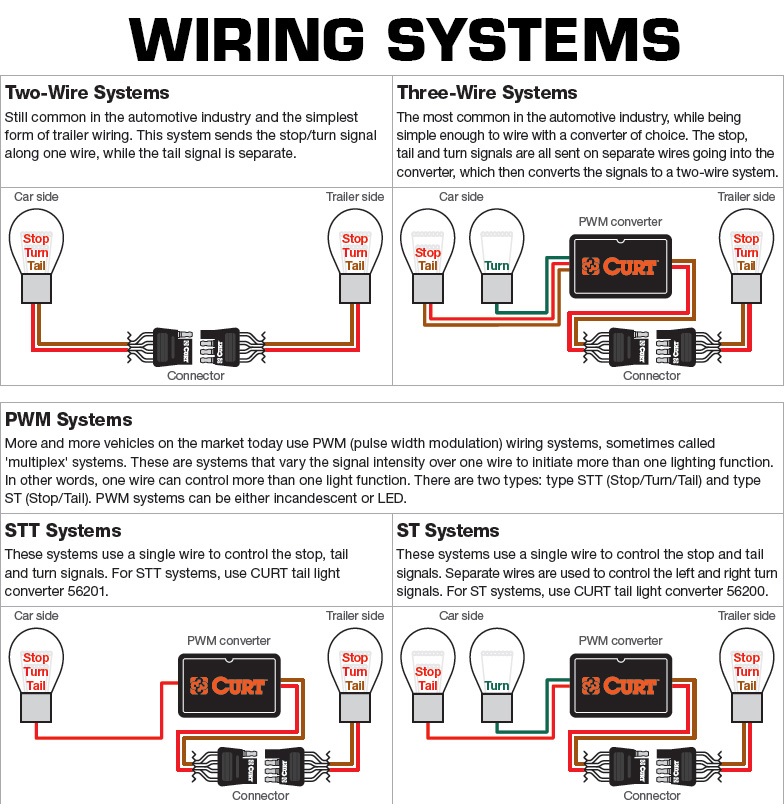 WIRING SYSTEMS

Two-Wire Systems
Still common in the automotive industry and the simplest form of trailer wiring. This system sends the stop/turn signal along one wire, while the tail signal is separate.

Car side
Stop
Turn
Tail

Trailer side
Stop
Turn
Tail

CURT CURT
Connector

Three-Wire Systems
The most common in the automotive industry, while being simple enough to wire with a converter of choice. The stop, tail and turn signals are all sent on separate wires going into the converter, which then converts the signals to a two-wire system.

Car side
Stop
Tail
Turn

PWM converter
CURT

Trailer side
Stop
Turn
Tail

CURT CURT
Connector

PWM Systems
More and more vehicles on the market today use PWM (pulse width modulation) wiring systems, sometimes called 'multiplex' systems. These are systems that vary the signal intensity over one wire to initiate more than one lighting function. In other words, one wire can control more than one light function. There are two types: type STT (Stop/Turn/Tail) and type ST (Stop/Tail). PWM systems can be either incandescent or LED.

STT Systems
These systems use a single wire to control the stop, tail and turn signals. For STT systems, use CURT tail light converter 56201.

Car side
Stop
Turn
Tail

PWM converter
CURT

Trailer side
Stop
Turn
Tail

CURT CURT
Connector

ST Systems
These systems use a single wire to control the stop and tail signals. Separate wires are used to control the left and right turn signals. For ST systems, use CURT tail light converter 56200.

Car side
Stop
Tail
Turn

PWM converter
CURT

Trailer side
Stop
Turn
Tail

CURT CURT
Connector